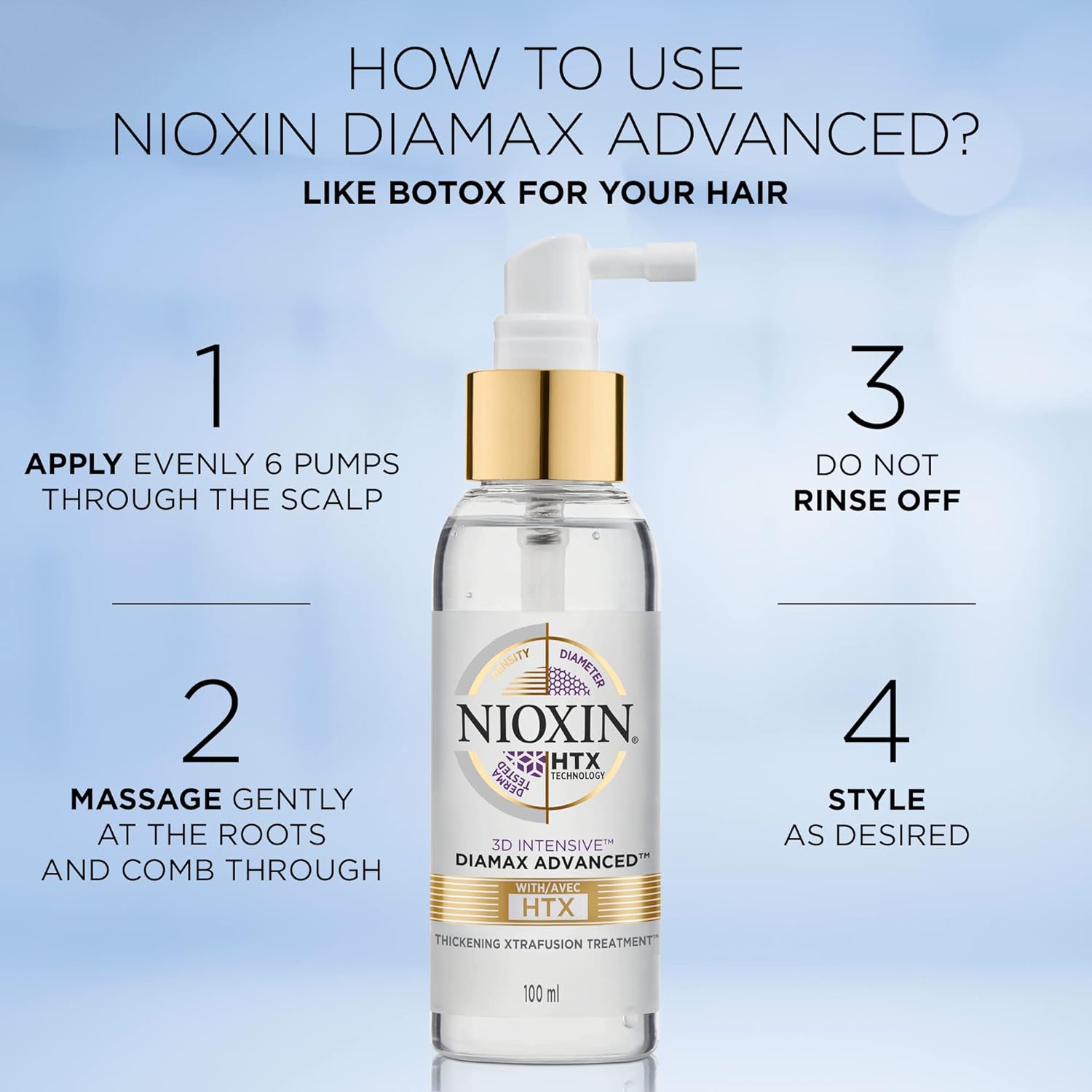 HOW TO USE
NIOXIN DIAMAX ADVANCED?
LIKE BOTOX FOR YOUR HAIR

1
APPLY EVENLY 6 PUMPS THROUGH THE SCALP

2
MASSAGE GENTLY AT THE ROOTS AND COMB THROUGH

DENSITY
DIAMETER
NIOXIN®
HTX
TECHNOLOGY
DERMA TESTED
3D INTENSIVE™
DIAMAX ADVANCED™
WITH/AVEC
HTX
THICKENING XTRAFUSION TREATMENT™
100 ml

3
DO NOT
RINSE OFF

4
STYLE
AS DESIRED